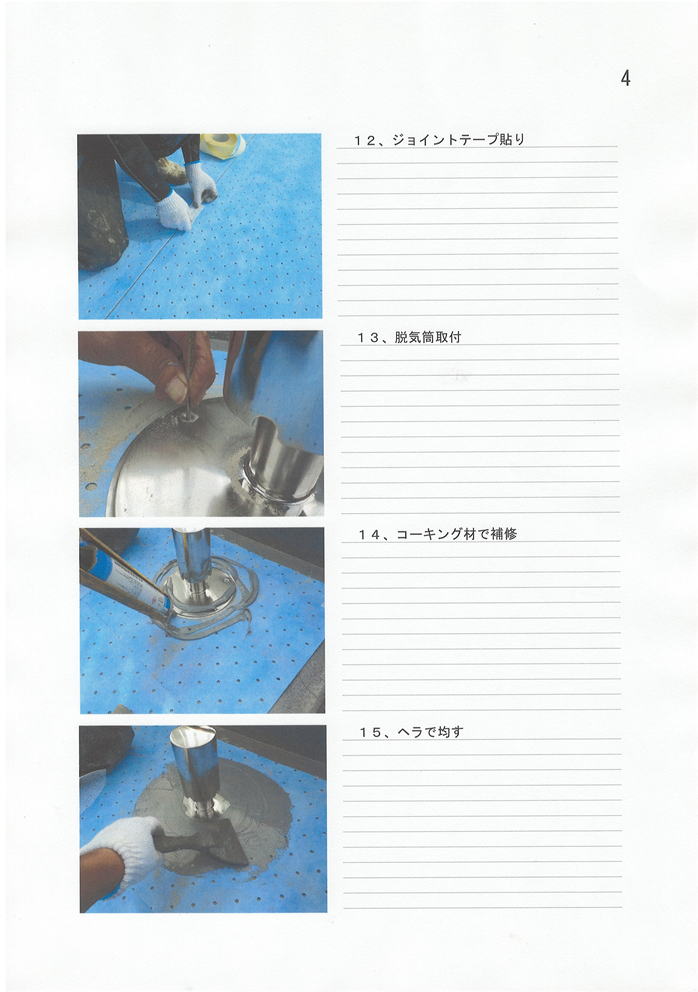 4

１２、ジョイントテープ貼り

１３、脱気筒取付

１４、コーキング材で補修

１５、ヘラで均す